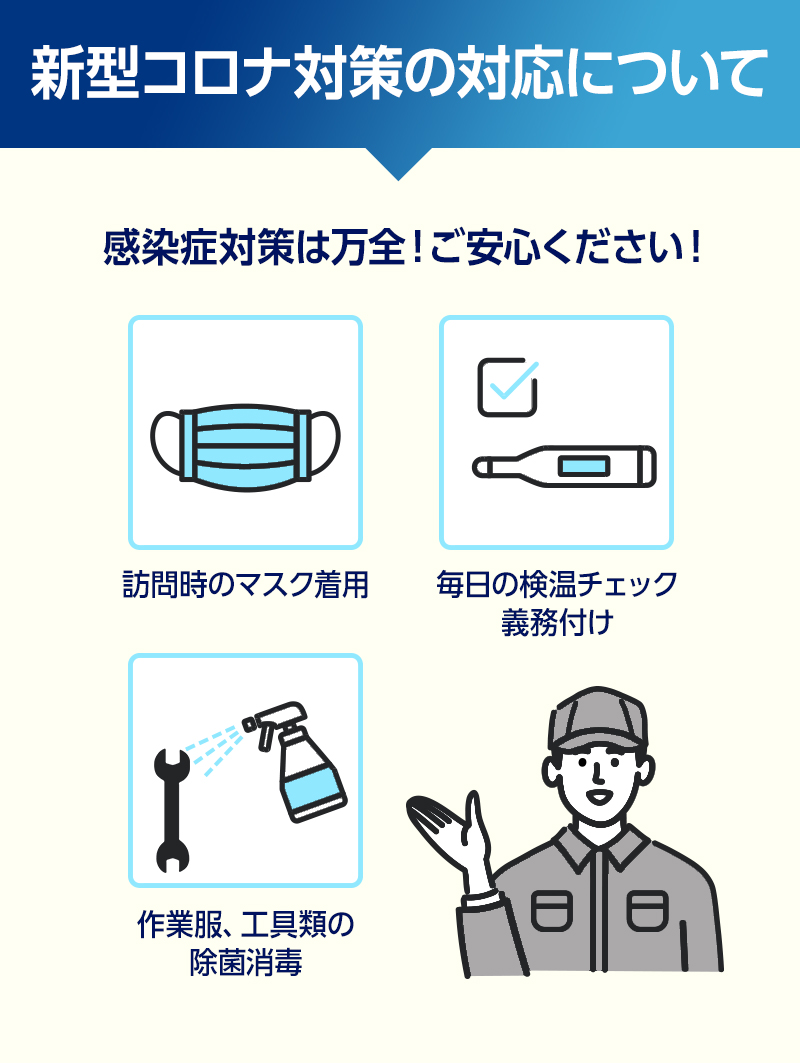 新型コロナ対策の対応について

感染症対策は万全！ご安心ください！

訪問時のマスク着用

毎日の検温チェック義務付け

作業服、工具類の除菌消毒